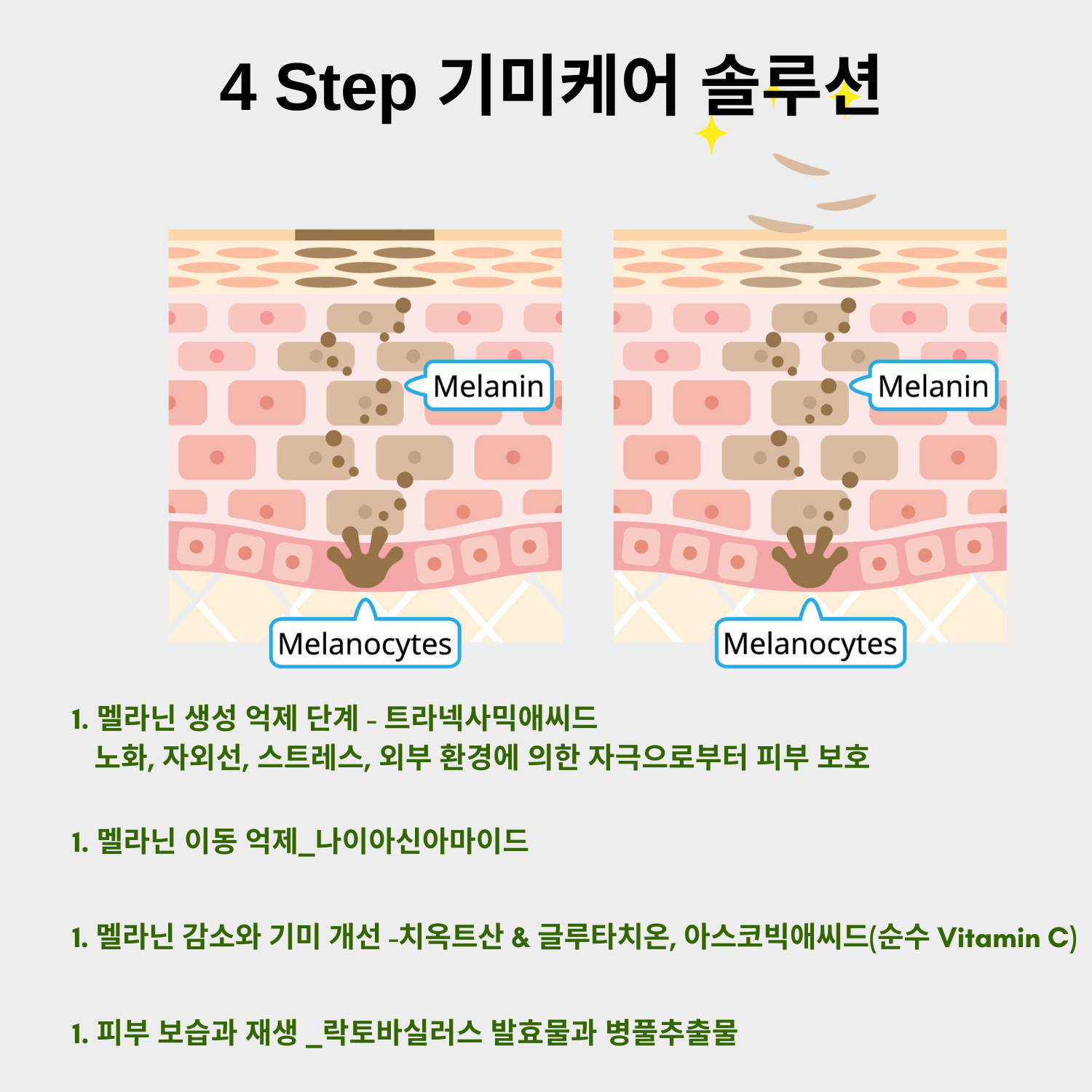 4 Step 기미케어 솔루션

Melanin

Melanocytes

Melanin

Melanocytes

1. 멜라닌 생성 억제 단계 - 트라넥사믹애씨드
노화, 자외선, 스트레스, 외부 환경에 의한 자극으로부터 피부 보호

1. 멜라닌 이동 억제_나이아신아마이드

1. 멜라닌 감소와 기미 개선 -치옥트산 & 글루타치온, 아스코빅애씨드(순수 Vitamin C)

1. 피부 보습과 재생 _락토바실러스 발효물과 병풀추출물